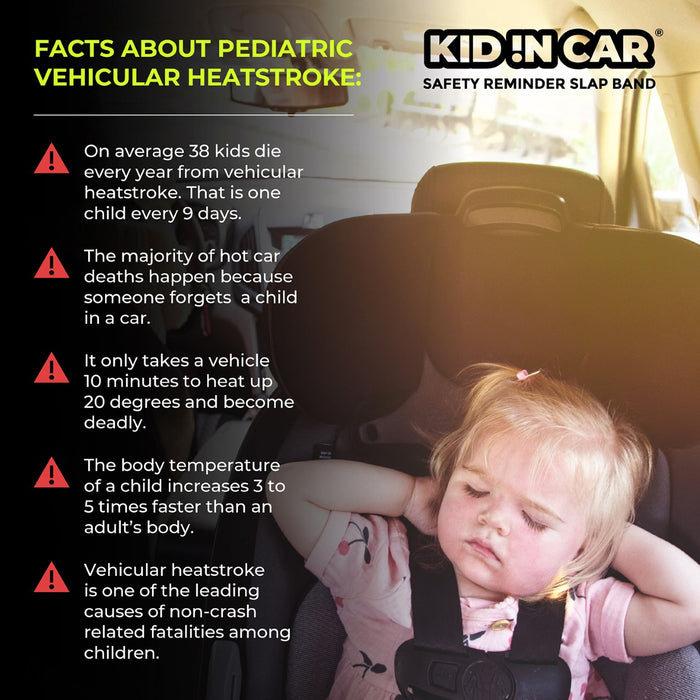 FACTS ABOUT PEDIATRIC VEHICULAR HEATSTROKE:

KID !N CAR®
SAFETY REMINDER SLAP BAND

On average 38 kids die every year from vehicular heatstroke. That is one child every 9 days.

The majority of hot car deaths happen because someone forgets a child in a car.

It only takes a vehicle 10 minutes to heat up 20 degrees and become deadly.

The body temperature of a child increases 3 to 5 times faster than an adult's body.

Vehicular heatstroke is one of the leading causes of non-crash related fatalities among children.